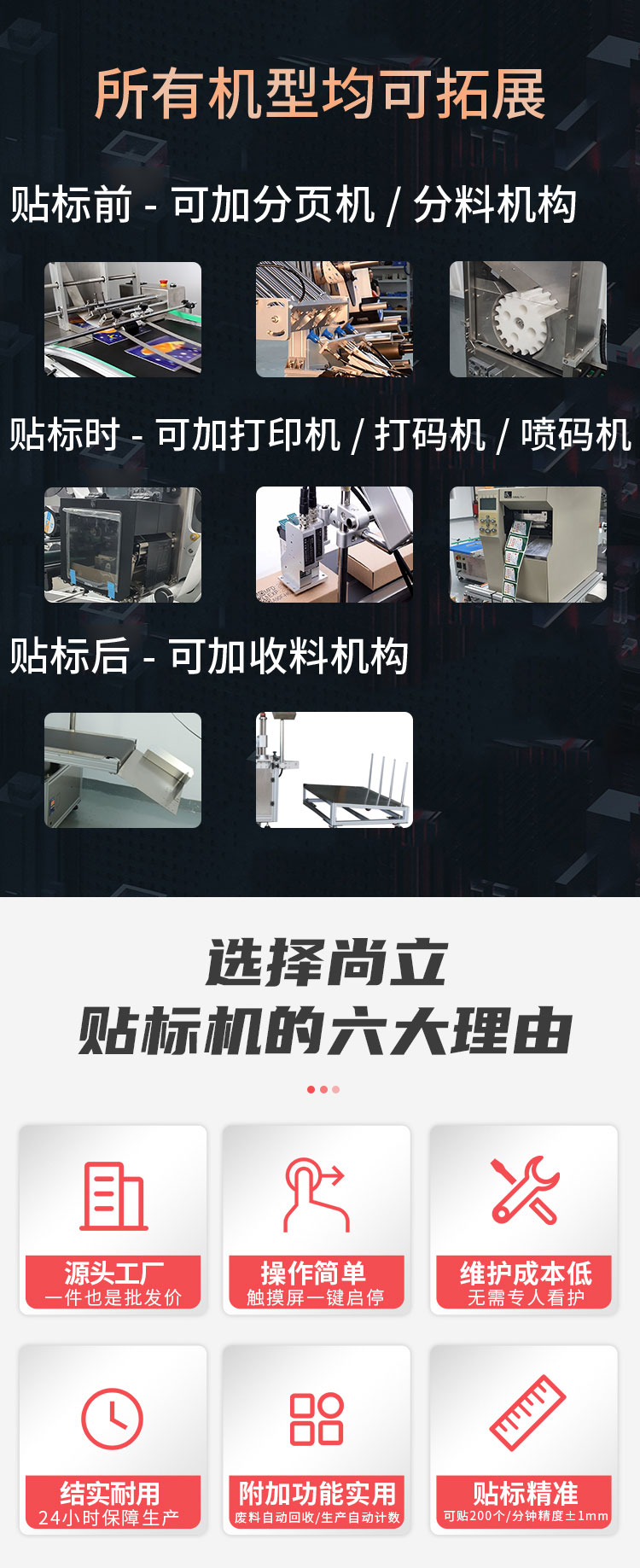 所有机型均可拓展

贴标前 - 可加分页机 / 分料机构

贴标时 - 可加打印机 / 打码机 / 喷码机

贴标后 - 可加收料机构

选择尚立
贴标机的六大理由

源头工厂
一件也是批发价

操作简单
触摸屏一键启停

维护成本低
无需专人看护

结实耐用
24小时保障生产

附加功能实用
废料自动回收/生产自动计数

贴标精准
可贴200个/分钟精度±1mm